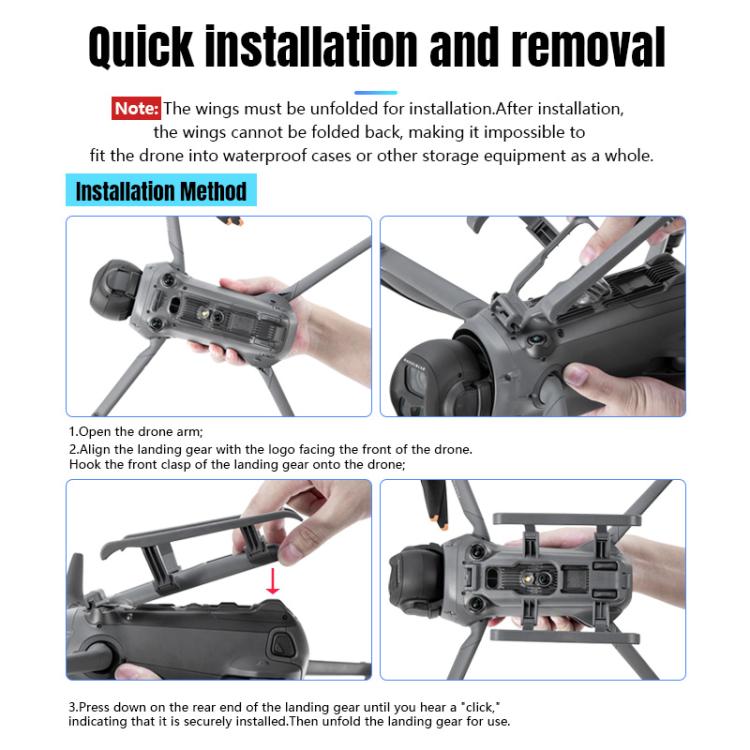 Quick installation and removal

Note: The wings must be unfolded for installation.After installation, the wings cannot be folded back, making it impossible to fit the drone into waterproof cases or other storage equipment as a whole.

Installation Method

1.Open the drone arm;
2.Align the landing gear with the logo facing the front of the drone. Hook the front clasp of the landing gear onto the drone;

3.Press down on the rear end of the landing gear until you hear a "click," indicating that it is securely installed.Then unfold the landing gear for use.